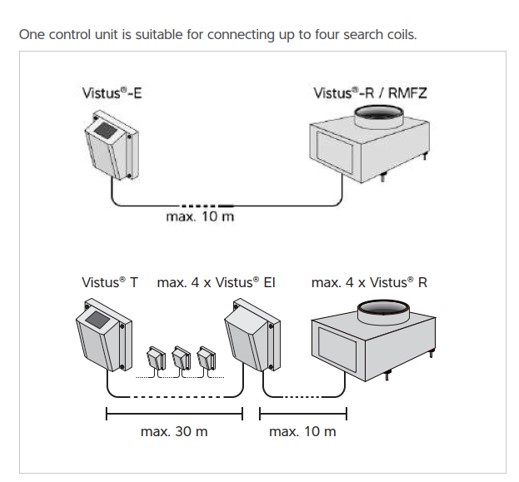 One control unit is suitable for connecting up to four search coils.

Vistus®-E

Vistus®-R / RMFZ

max. 10 m

Vistus® T

max. 4 x Vistus® EI

max. 4 x Vistus® R

max. 30 m

max. 10 m